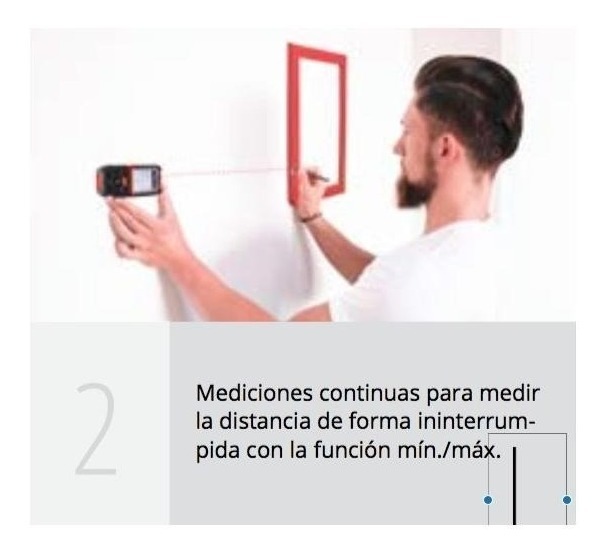 2

Mediciones continuas para medir la distancia de forma ininterrumpida con la función mín./máx.