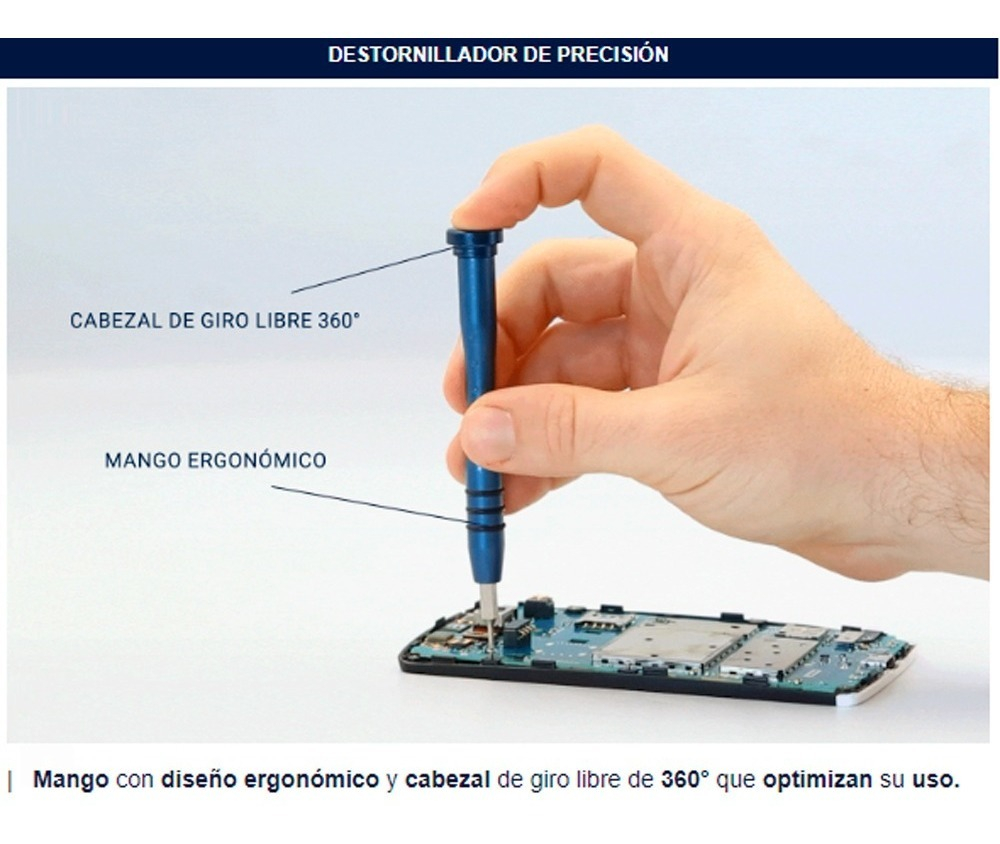 DESTORNILLADOR DE PRECISIÓN

CABEZAL DE GIRO LIBRE 360°

MANGO ERGONÓMICO

| Mango con diseño ergonómico y cabezal de giro libre de 360° que optimizan su uso.